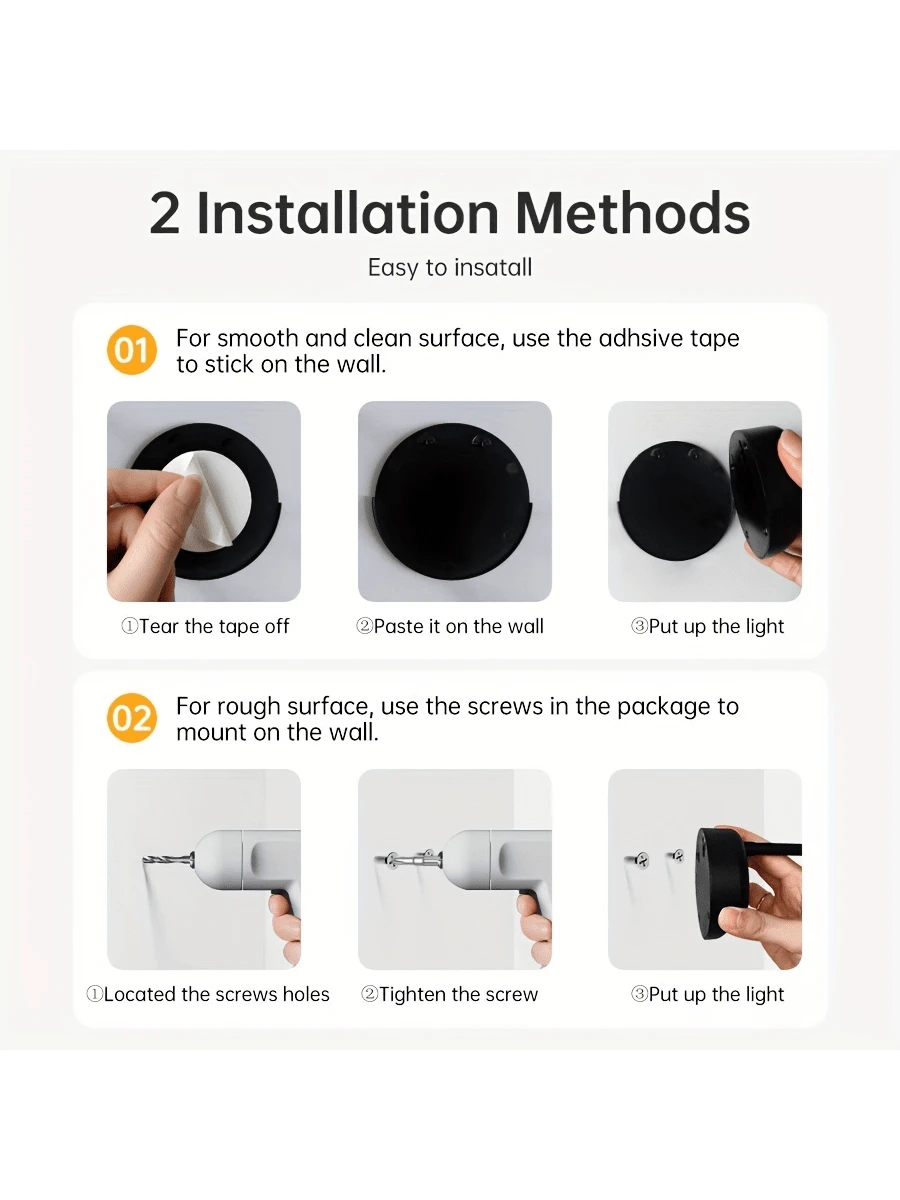 2 Installation Methods

Easy to insatall

01 For smooth and clean surface, use the adhsive tape to stick on the wall.

①Tear the tape off

②Paste it on the wall

③Put up the light

02 For rough surface, use the screws in the package to mount on the wall.

①Located the screws holes

②Tighten the screw

③Put up the light